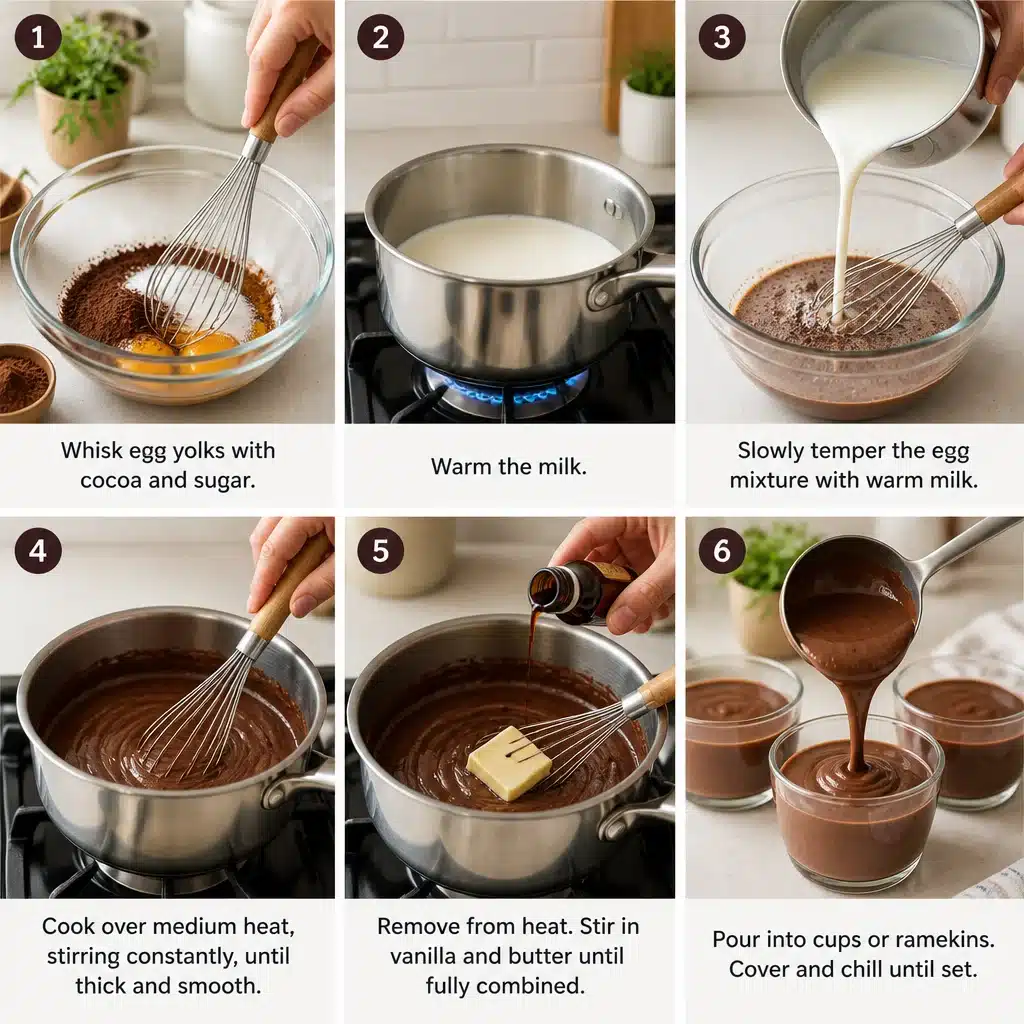 1

Whisk egg yolks with cocoa and sugar.

2

Warm the milk.

3

Slowly temper the egg mixture with warm milk.

4

Cook over medium heat, stirring constantly, until thick and smooth.

5

Remove from heat. Stir in vanilla and butter until fully combined.

6

Pour into cups or ramekins. Cover and chill until set.