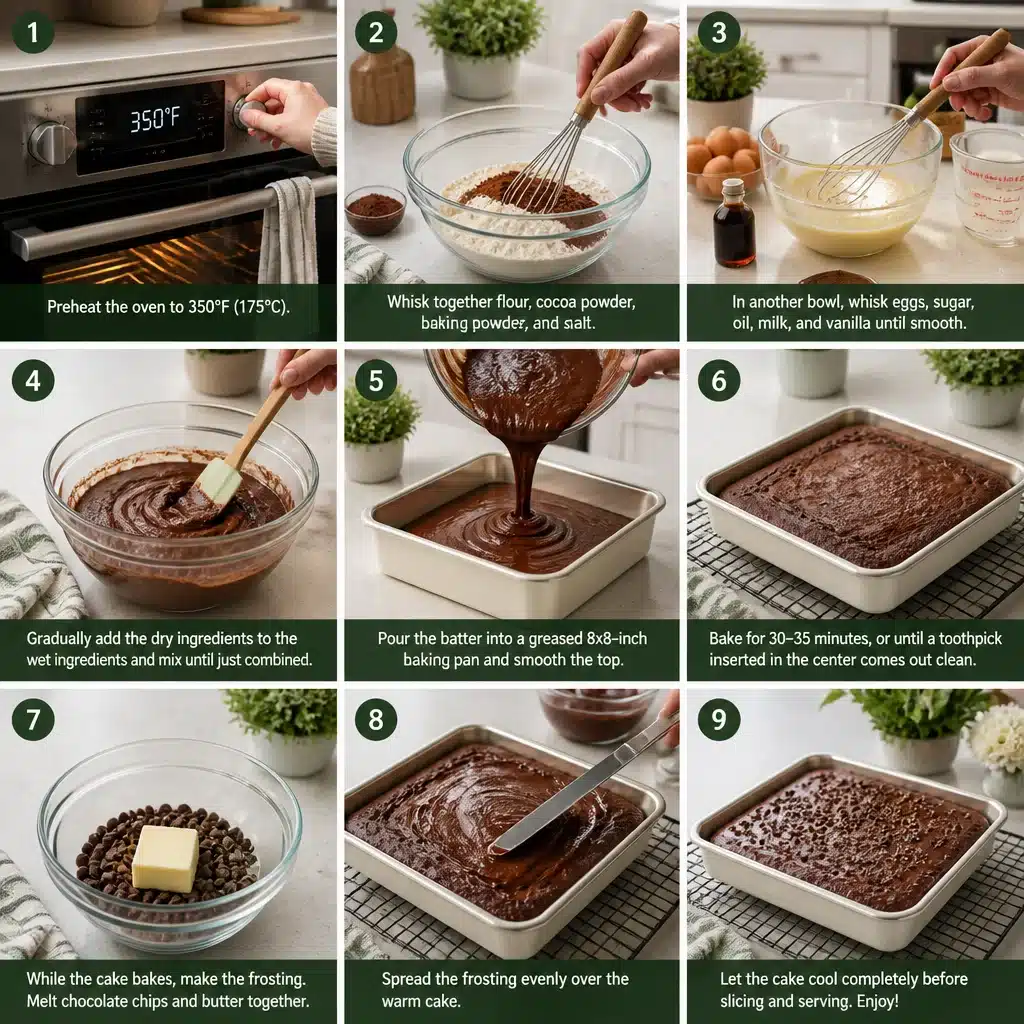 1

350°F

Preheat the oven to 350°F (175°C).

2

Whisk together flour, cocoa powder, baking powder, and salt.

3

In another bowl, whisk eggs, sugar, oil, milk, and vanilla until smooth.

4

Gradually add the dry ingredients to the wet ingredients and mix until just combined.

5

Pour the batter into a greased 8x8-inch baking pan and smooth the top.

6

Bake for 30–35 minutes, or until a toothpick inserted in the center comes out clean.

7

While the cake bakes, make the frosting. Melt chocolate chips and butter together.

8

Spread the frosting evenly over the warm cake.

9

Let the cake cool completely before slicing and serving. Enjoy!