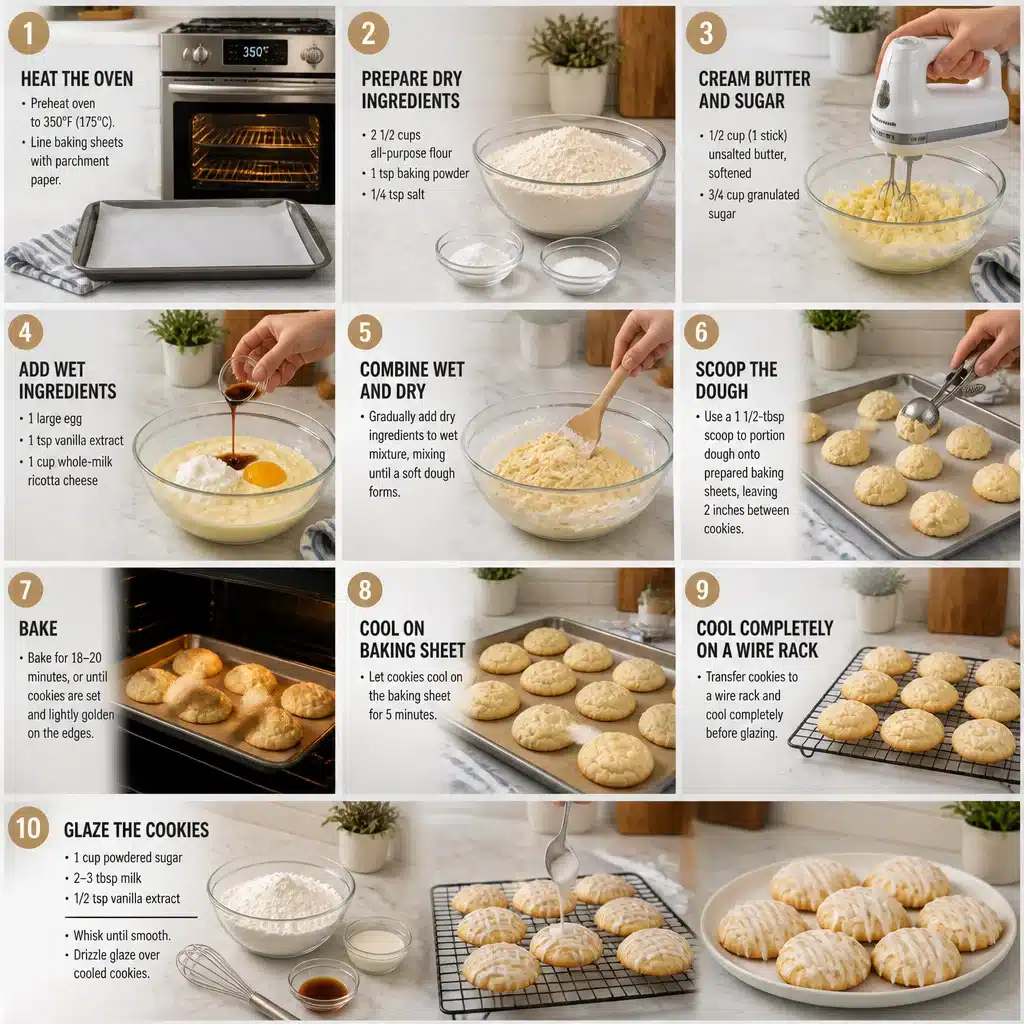 1
HEAT THE OVEN
• Preheat oven to 350°F (175°C).
• Line baking sheets with parchment paper.

350°

2
PREPARE DRY INGREDIENTS
• 2 1/2 cups all-purpose flour
• 1 tsp baking powder
• 1/4 tsp salt

3
CREAM BUTTER AND SUGAR
• 1/2 cup (1 stick) unsalted butter, softened
• 3/4 cup granulated sugar

4
ADD WET INGREDIENTS
• 1 large egg
• 1 tsp vanilla extract
• 1 cup whole-milk ricotta cheese

5
COMBINE WET AND DRY
• Gradually add dry ingredients to wet mixture, mixing until a soft dough forms.

6
SCOOP THE DOUGH
• Use a 1 1/2-tbsp scoop to portion dough onto prepared baking sheets, leaving 2 inches between cookies.

7
BAKE
• Bake for 18–20 minutes, or until cookies are set and lightly golden on the edges.

8
COOL ON BAKING SHEET
• Let cookies cool on the baking sheet for 5 minutes.

9
COOL COMPLETELY ON A WIRE RACK
• Transfer cookies to a wire rack and cool completely before glazing.

10
GLAZE THE COOKIES
• 1 cup powdered sugar
• 2–3 tbsp milk
• 1/2 tsp vanilla extract

• Whisk until smooth.
• Drizzle glaze over cooled cookies.