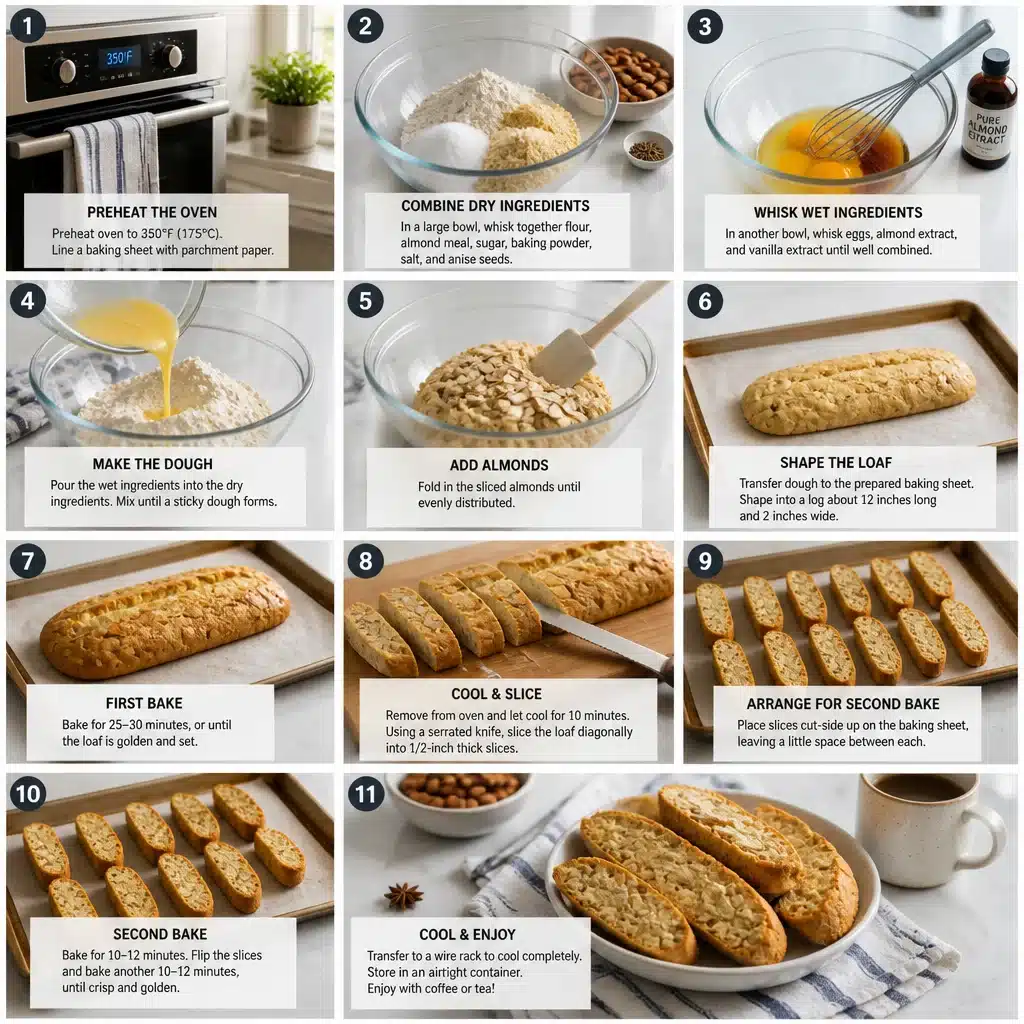 1

350°F

PREHEAT THE OVEN

Preheat oven to 350°F (175°C). Line a baking sheet with parchment paper.

2

COMBINE DRY INGREDIENTS

In a large bowl, whisk together flour, almond meal, sugar, baking powder, salt, and anise seeds.

3

PURE ALMOND EXTRACT

WHISK WET INGREDIENTS

In another bowl, whisk eggs, almond extract, and vanilla extract until well combined.

4

MAKE THE DOUGH

Pour the wet ingredients into the dry ingredients. Mix until a sticky dough forms.

5

ADD ALMONDS

Fold in the sliced almonds until evenly distributed.

6

SHAPE THE LOAF

Transfer dough to the prepared baking sheet. Shape into a log about 12 inches long and 2 inches wide.

7

FIRST BAKE

Bake for 25–30 minutes, or until the loaf is golden and set.

8

COOL & SLICE

Remove from oven and let cool for 10 minutes. Using a serrated knife, slice the loaf diagonally into 1/2-inch thick slices.

9

ARRANGE FOR SECOND BAKE

Place slices cut-side up on the baking sheet, leaving a little space between each.

10

SECOND BAKE

Bake for 10–12 minutes. Flip the slices and bake another 10–12 minutes, until crisp and golden.

11

COOL & ENJOY

Transfer to a wire rack to cool completely. Store in an airtight container. Enjoy with coffee or tea!