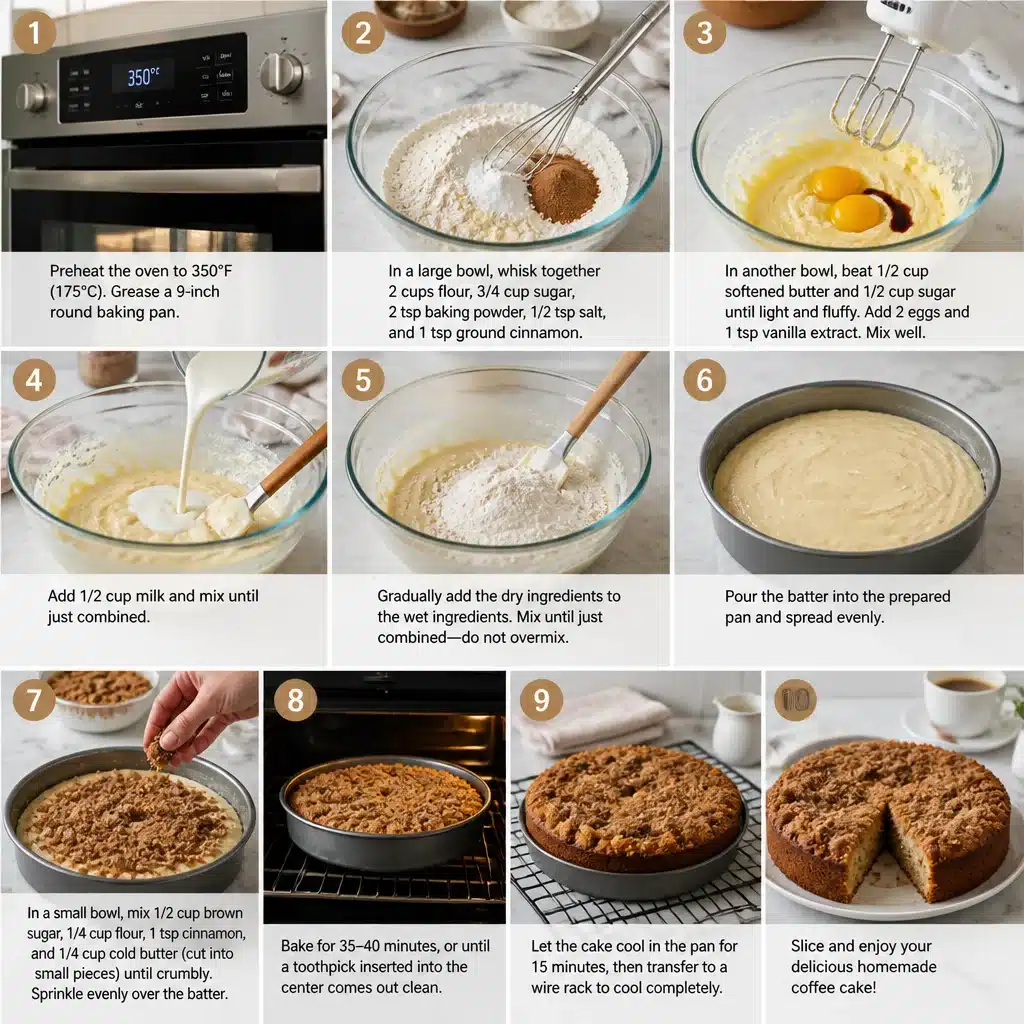 1

350°C

Preheat the oven to 350°F (175°C). Grease a 9-inch round baking pan.

2

In a large bowl, whisk together 2 cups flour, 3/4 cup sugar, 2 tsp baking powder, 1/2 tsp salt, and 1 tsp ground cinnamon.

3

In another bowl, beat 1/2 cup softened butter and 1/2 cup sugar until light and fluffy. Add 2 eggs and 1 tsp vanilla extract. Mix well.

4

Add 1/2 cup milk and mix until just combined.

5

Gradually add the dry ingredients to the wet ingredients. Mix until just combined—do not overmix.

6

Pour the batter into the prepared pan and spread evenly.

7

In a small bowl, mix 1/2 cup brown sugar, 1/4 cup flour, 1 tsp cinnamon, and 1/4 cup cold butter (cut into small pieces) until crumbly. Sprinkle evenly over the batter.

8

Bake for 35–40 minutes, or until a toothpick inserted into the center comes out clean.

9

Let the cake cool in the pan for 15 minutes, then transfer to a wire rack to cool completely.

10

Slice and enjoy your delicious homemade coffee cake!