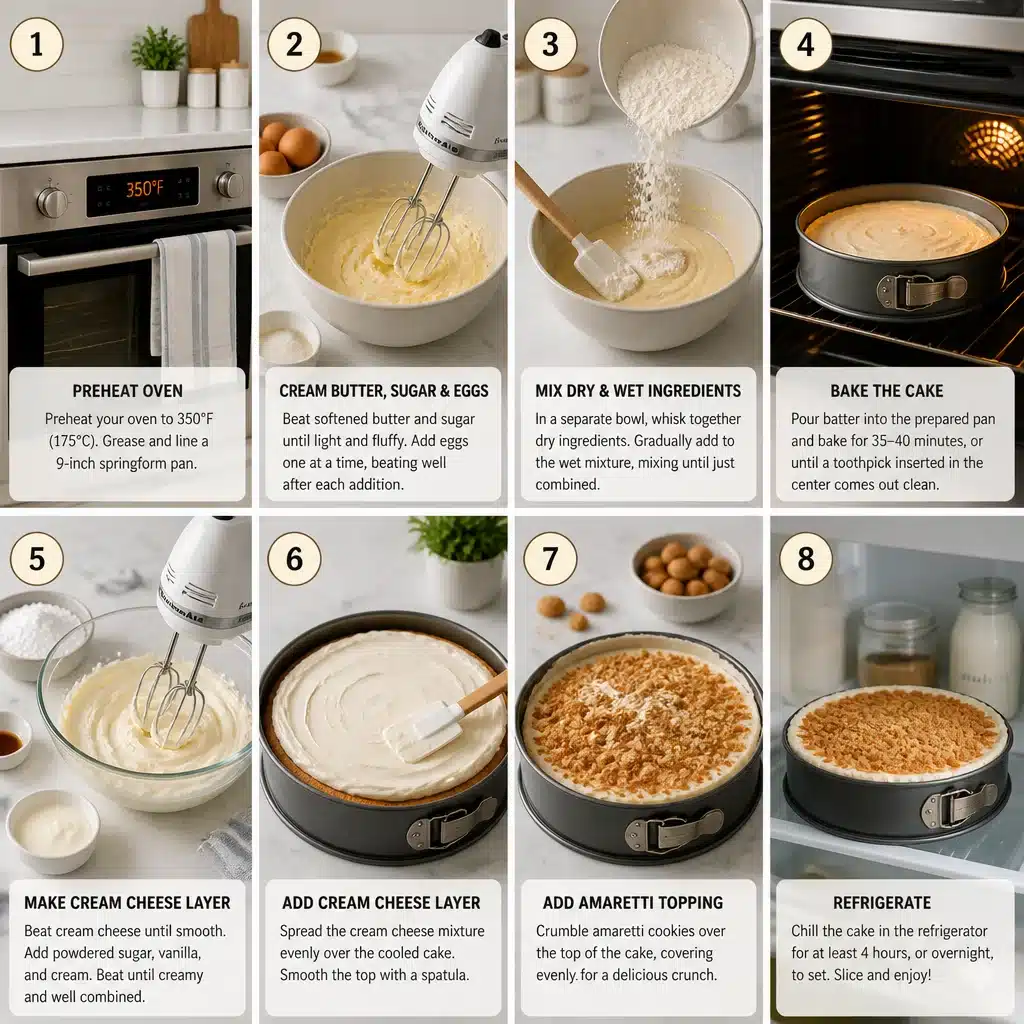 1

350°F

PREHEAT OVEN

Preheat your oven to 350°F (175°C). Grease and line a 9-inch springform pan.

2

KitchenAid

CREAM BUTTER, SUGAR & EGGS

Beat softened butter and sugar until light and fluffy. Add eggs one at a time, beating well after each addition.

3

MIX DRY & WET INGREDIENTS

In a separate bowl, whisk together dry ingredients. Gradually add to the wet mixture, mixing until just combined.

4

BAKE THE CAKE

Pour batter into the prepared pan and bake for 35–40 minutes, or until a toothpick inserted in the center comes out clean.

5

KitchenAid

MAKE CREAM CHEESE LAYER

Beat cream cheese until smooth. Add powdered sugar, vanilla, and cream. Beat until creamy and well combined.

6

ADD CREAM CHEESE LAYER

Spread the cream cheese mixture evenly over the cooled cake. Smooth the top with a spatula.

7

ADD AMARETTI TOPPING

Crumble amaretti cookies over the top of the cake, covering evenly. for a delicious crunch.

8

REFRIGERATE

Chill the cake in the refrigerator for at least 4 hours, or overnight, to set. Slice and enjoy!