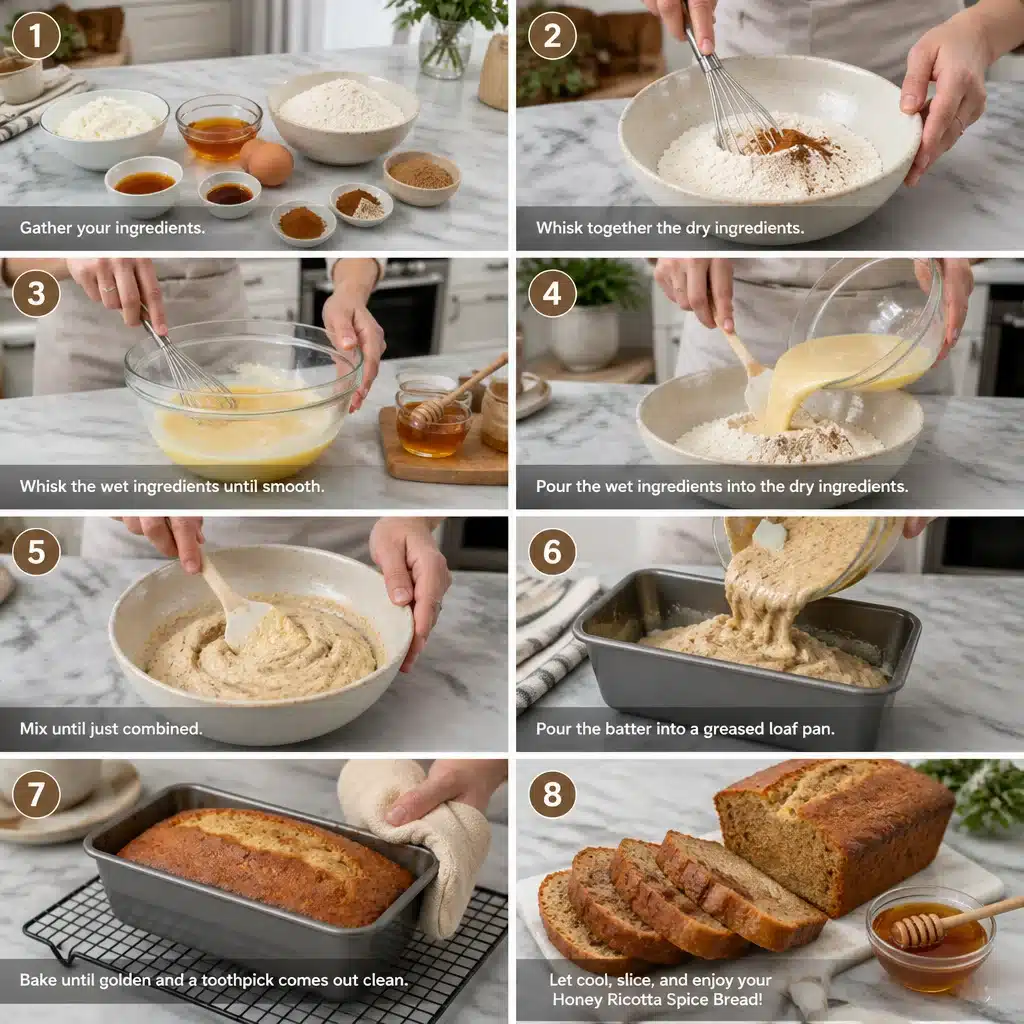 1
Gather your ingredients.

2
Whisk together the dry ingredients.

3
Whisk the wet ingredients until smooth.

4
Pour the wet ingredients into the dry ingredients.

5
Mix until just combined.

6
Pour the batter into a greased loaf pan.

7
Bake until golden and a toothpick comes out clean.

8
Let cool, slice, and enjoy your Honey Ricotta Spice Bread!