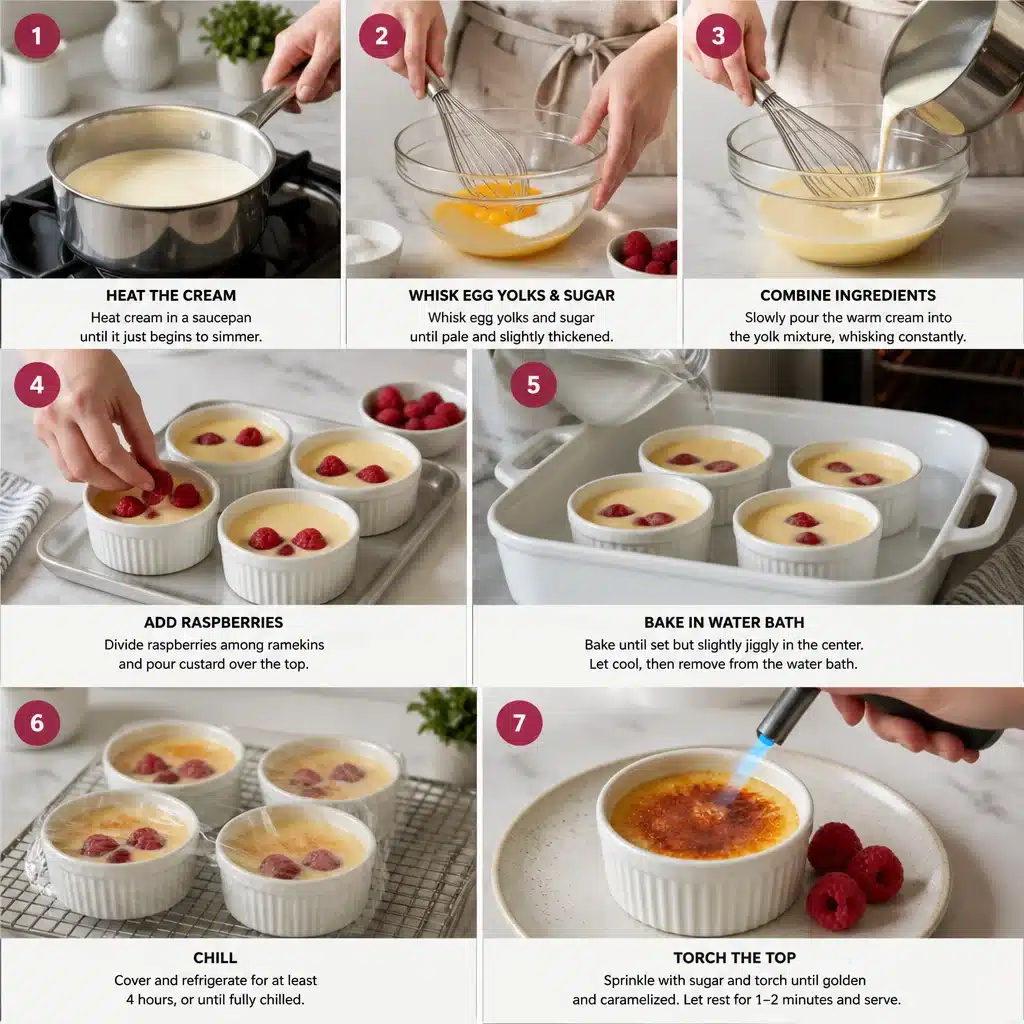 1

HEAT THE CREAM

Heat cream in a saucepan until it just begins to simmer.

2

WHISK EGG YOLKS & SUGAR

Whisk egg yolks and sugar until pale and slightly thickened.

3

COMBINE INGREDIENTS

Slowly pour the warm cream into the yolk mixture, whisking constantly.

4

ADD RASPBERRIES

Divide raspberries among ramekins and pour custard over the top.

5

BAKE IN WATER BATH

Bake until set but slightly jiggly in the center. Let cool, then remove from the water bath.

6

CHILL

Cover and refrigerate for at least 4 hours, or until fully chilled.

7

TORCH THE TOP

Sprinkle with sugar and torch until golden and caramelized. Let rest for 1–2 minutes and serve.