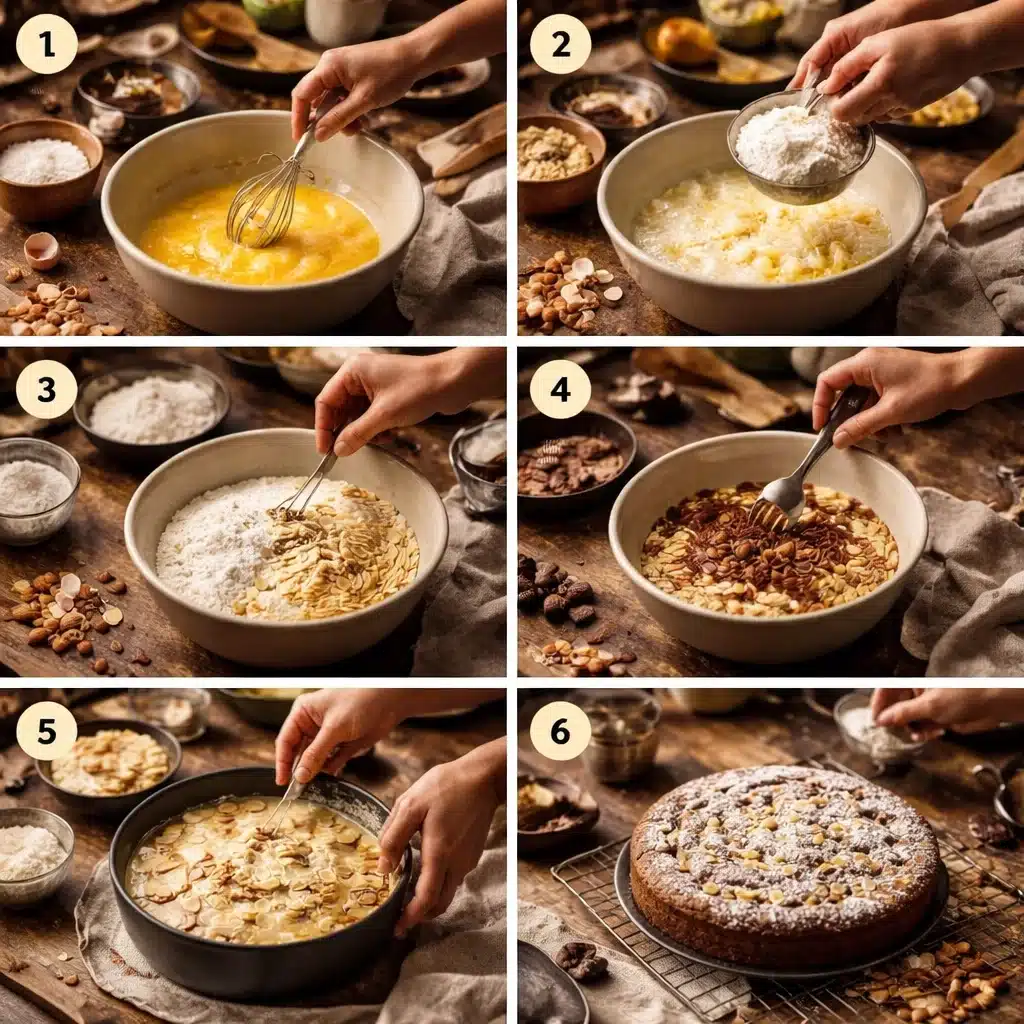 1
2
3
4
5
6