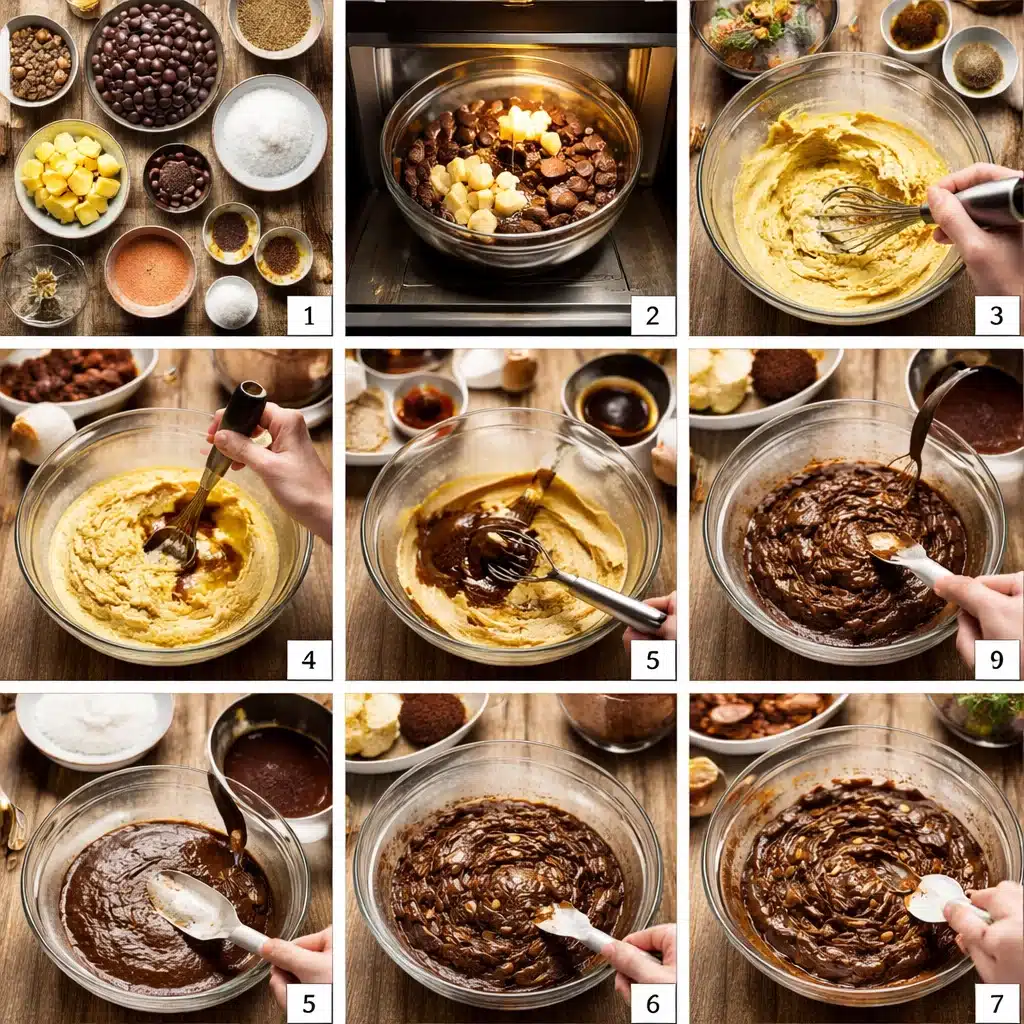 1
2
3
4
5
9
5
6
7