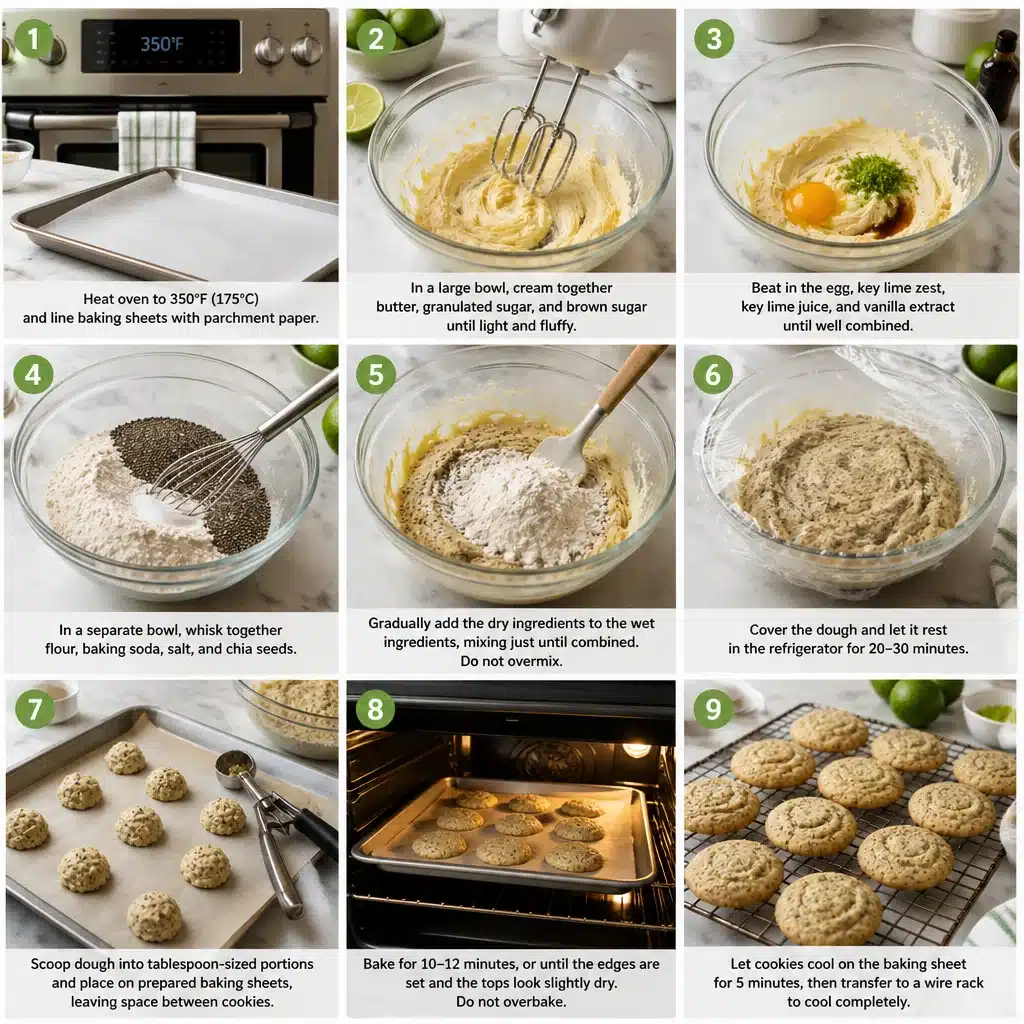 1

350°F

Heat oven to 350°F (175°C) and line baking sheets with parchment paper.

2

In a large bowl, cream together butter, granulated sugar, and brown sugar until light and fluffy.

3

Beat in the egg, key lime zest, key lime juice, and vanilla extract until well combined.

4

In a separate bowl, whisk together flour, baking soda, salt, and chia seeds.

5

Gradually add the dry ingredients to the wet ingredients, mixing just until combined. Do not overmix.

6

Cover the dough and let it rest in the refrigerator for 20–30 minutes.

7

Scoop dough into tablespoon-sized portions and place on prepared baking sheets, leaving space between cookies.

8

Bake for 10–12 minutes, or until the edges are set and the tops look slightly dry. Do not overbake.

9

Let cookies cool on the baking sheet for 5 minutes, then transfer to a wire rack to cool completely.