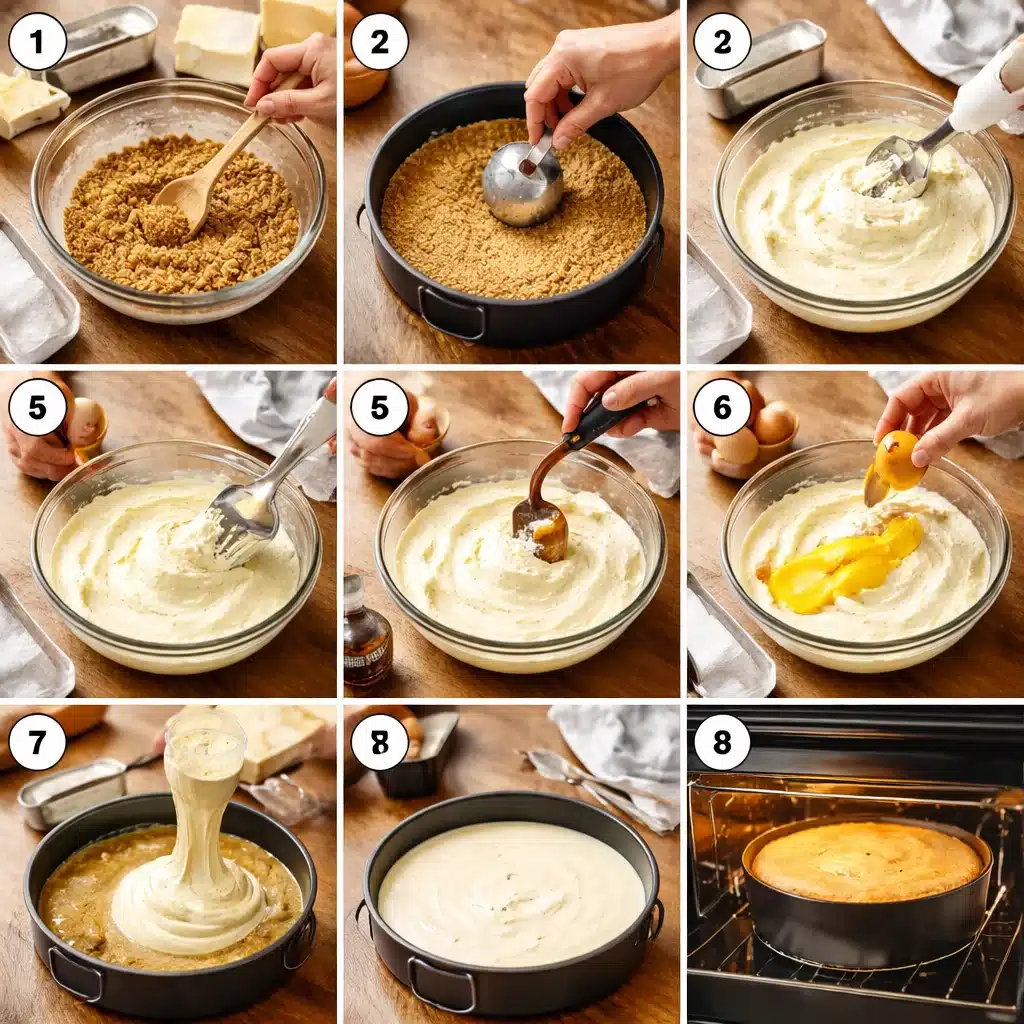 1

2

2

5

5

6

7

8

8