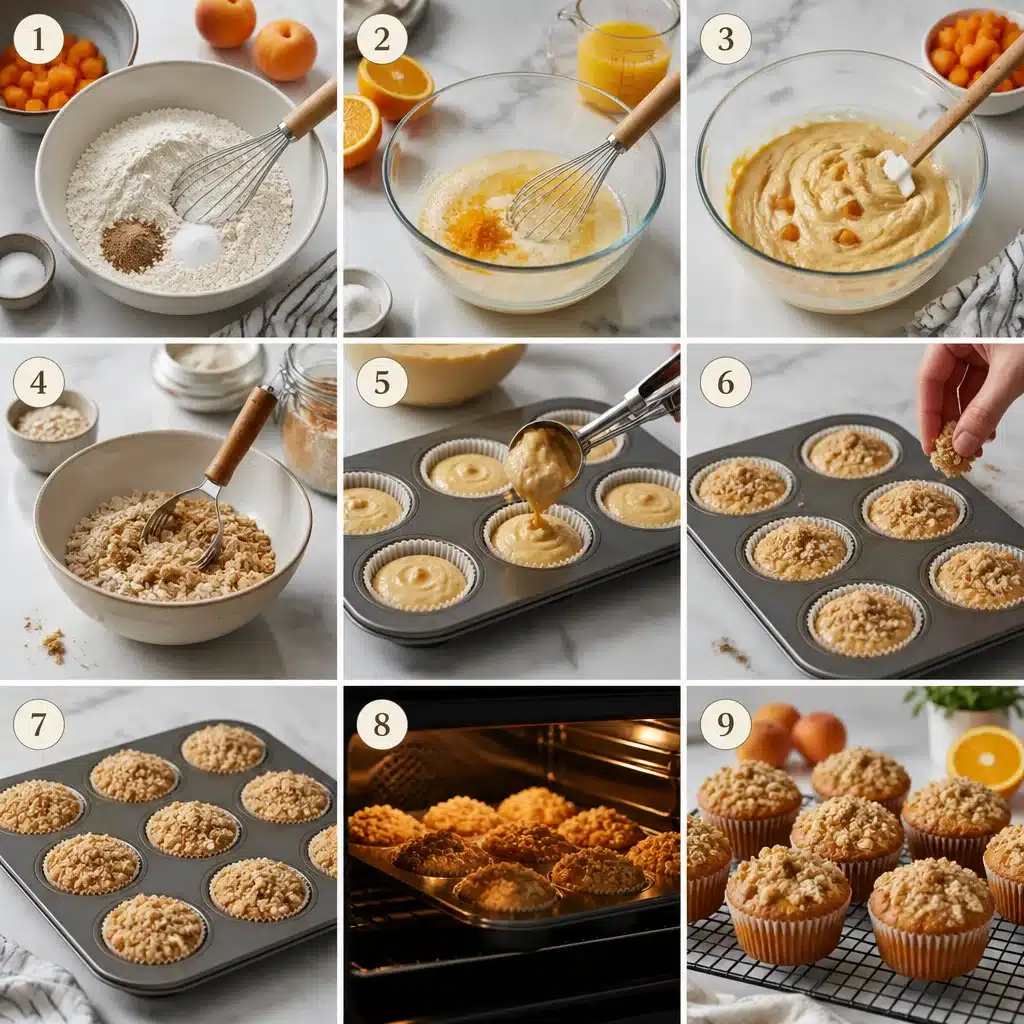 1
2
3
4
5
6
7
8
9