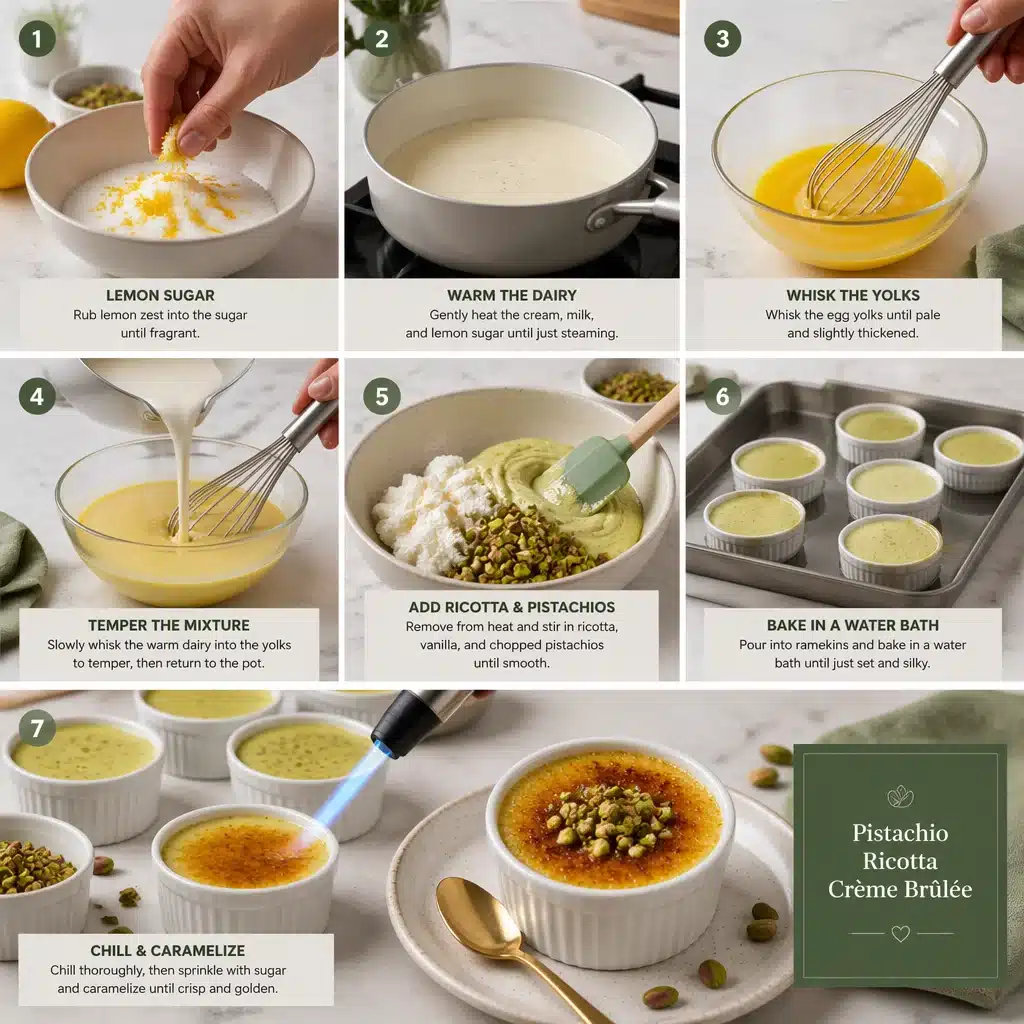 1

LEMON SUGAR
Rub lemon zest into the sugar until fragrant.

2

WARM THE DAIRY
Gently heat the cream, milk, and lemon sugar until just steaming.

3

WHISK THE YOLKS
Whisk the egg yolks until pale and slightly thickened.

4

TEMPER THE MIXTURE
Slowly whisk the warm dairy into the yolks to temper, then return to the pot.

5

ADD RICOTTA & PISTACHIOS
Remove from heat and stir in ricotta, vanilla, and chopped pistachios until smooth.

6

BAKE IN A WATER BATH
Pour into ramekins and bake in a water bath until just set and silky.

7

CHILL & CARAMELIZE
Chill thoroughly, then sprinkle with sugar and caramelize until crisp and golden.

Pistachio Ricotta Crème Brûlée