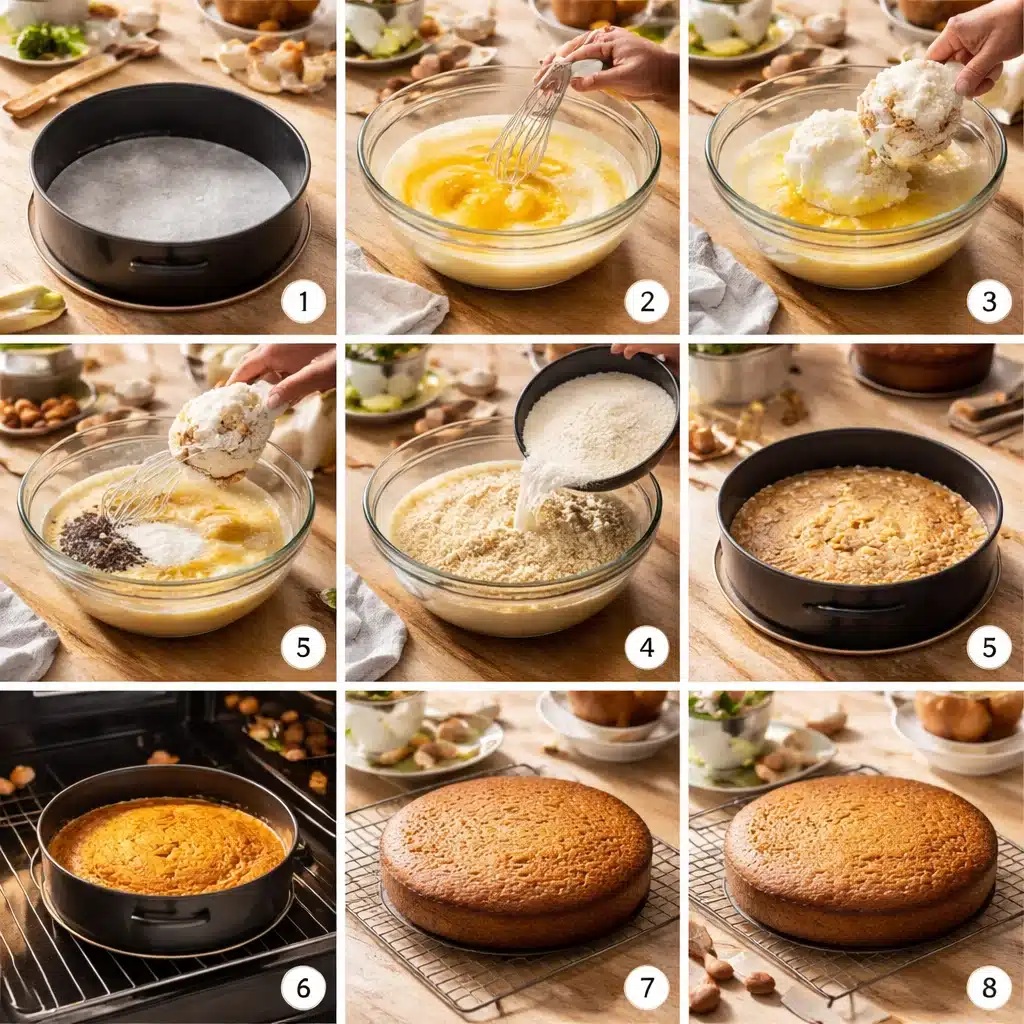 1

2

3

5

4

5

6

7

8