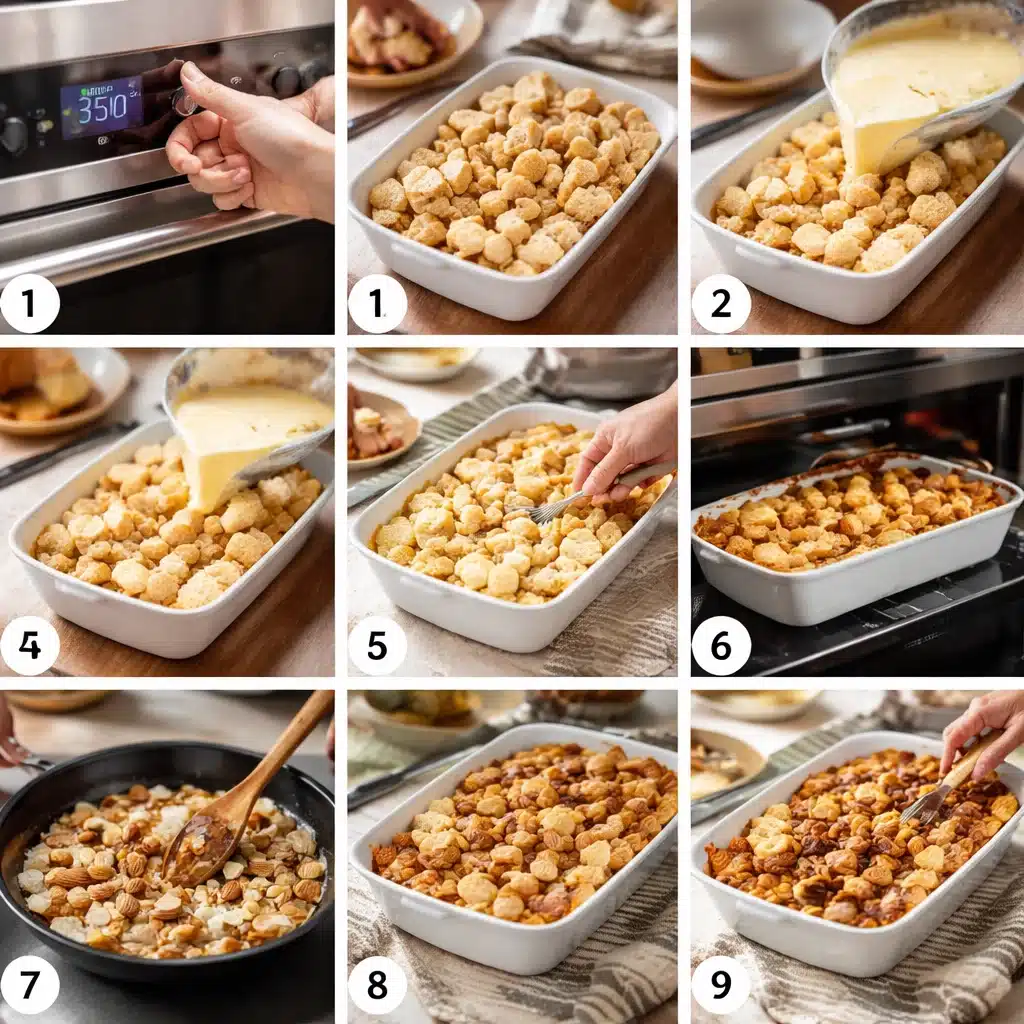 3510
1
1
2
4
5
6
7
8
9