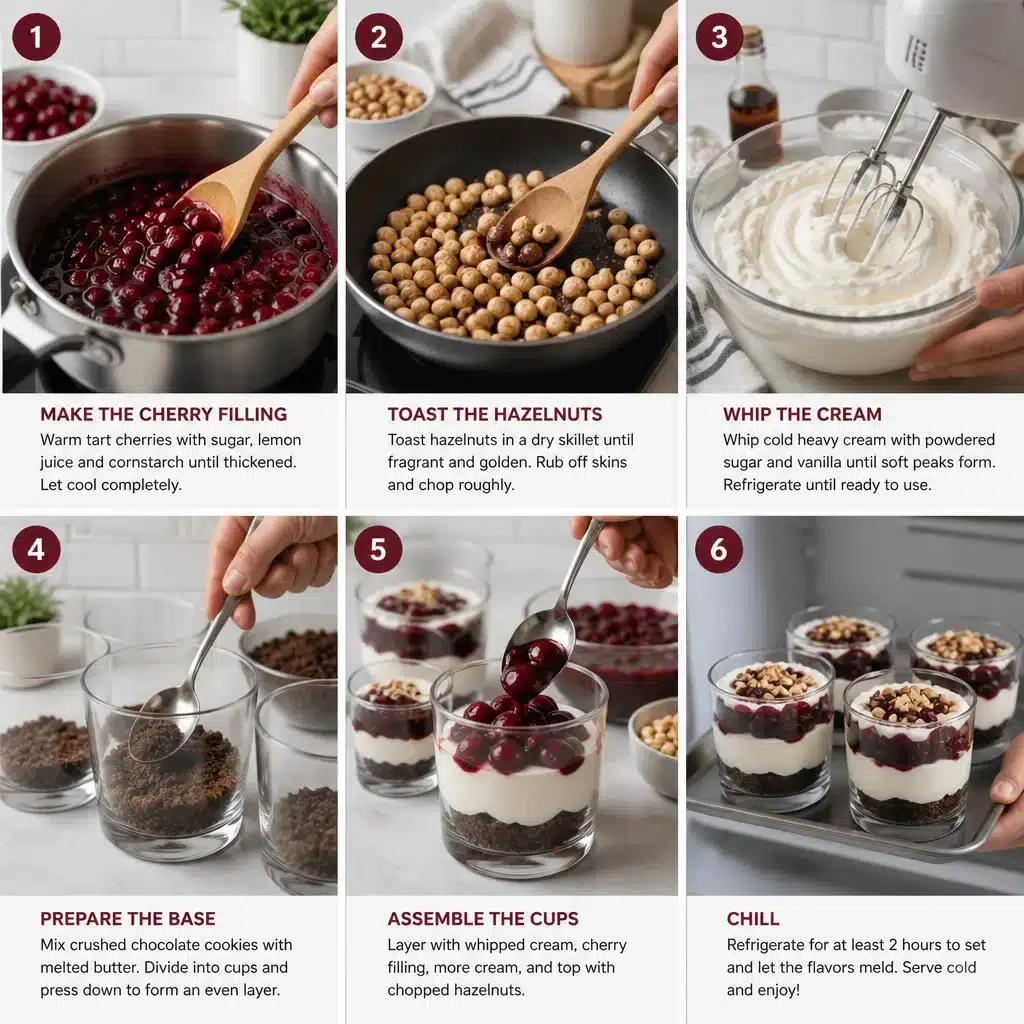 1

MAKE THE CHERRY FILLING
Warm tart cherries with sugar, lemon juice and cornstarch until thickened. Let cool completely.

2

TOAST THE HAZELNUTS
Toast hazelnuts in a dry skillet until fragrant and golden. Rub off skins and chop roughly.

3

WHIP THE CREAM
Whip cold heavy cream with powdered sugar and vanilla until soft peaks form. Refrigerate until ready to use.

4

PREPARE THE BASE
Mix crushed chocolate cookies with melted butter. Divide into cups and press down to form an even layer.

5

ASSEMBLE THE CUPS
Layer with whipped cream, cherry filling, more cream, and top with chopped hazelnuts.

6

CHILL
Refrigerate for at least 2 hours to set and let the flavors meld. Serve cold and enjoy!