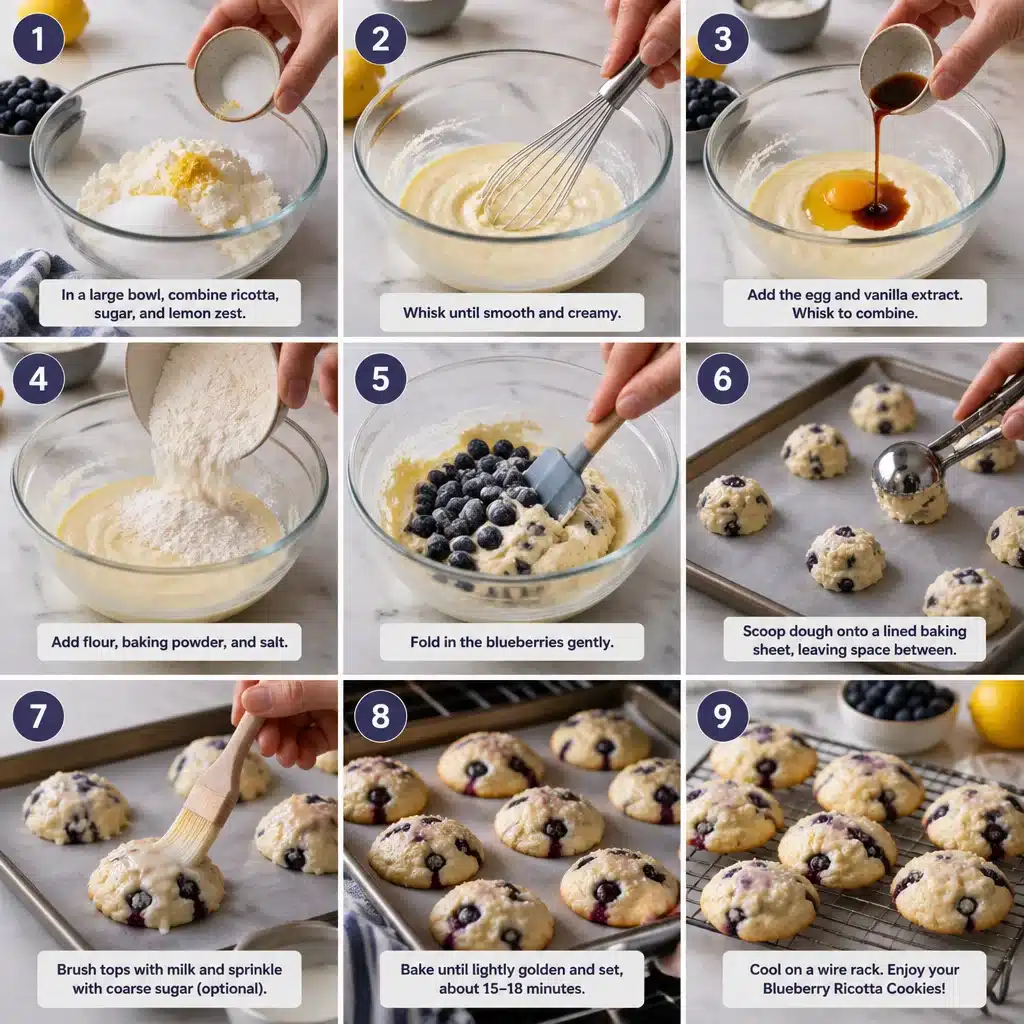 1
In a large bowl, combine ricotta, sugar, and lemon zest.

2
Whisk until smooth and creamy.

3
Add the egg and vanilla extract. Whisk to combine.

4
Add flour, baking powder, and salt.

5
Fold in the blueberries gently.

6
Scoop dough onto a lined baking sheet, leaving space between.

7
Brush tops with milk and sprinkle with coarse sugar (optional).

8
Bake until lightly golden and set, about 15–18 minutes.

9
Cool on a wire rack. Enjoy your Blueberry Ricotta Cookies!